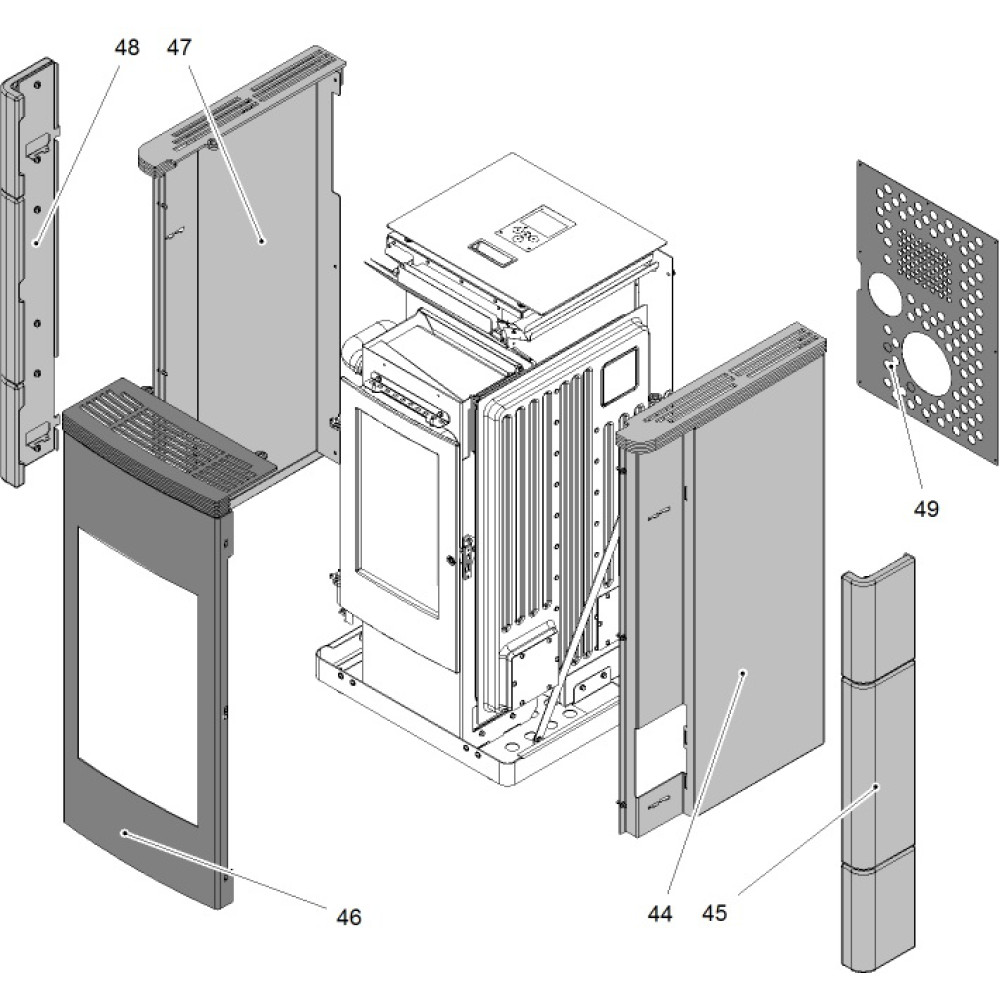 48
47
49
46
44
45