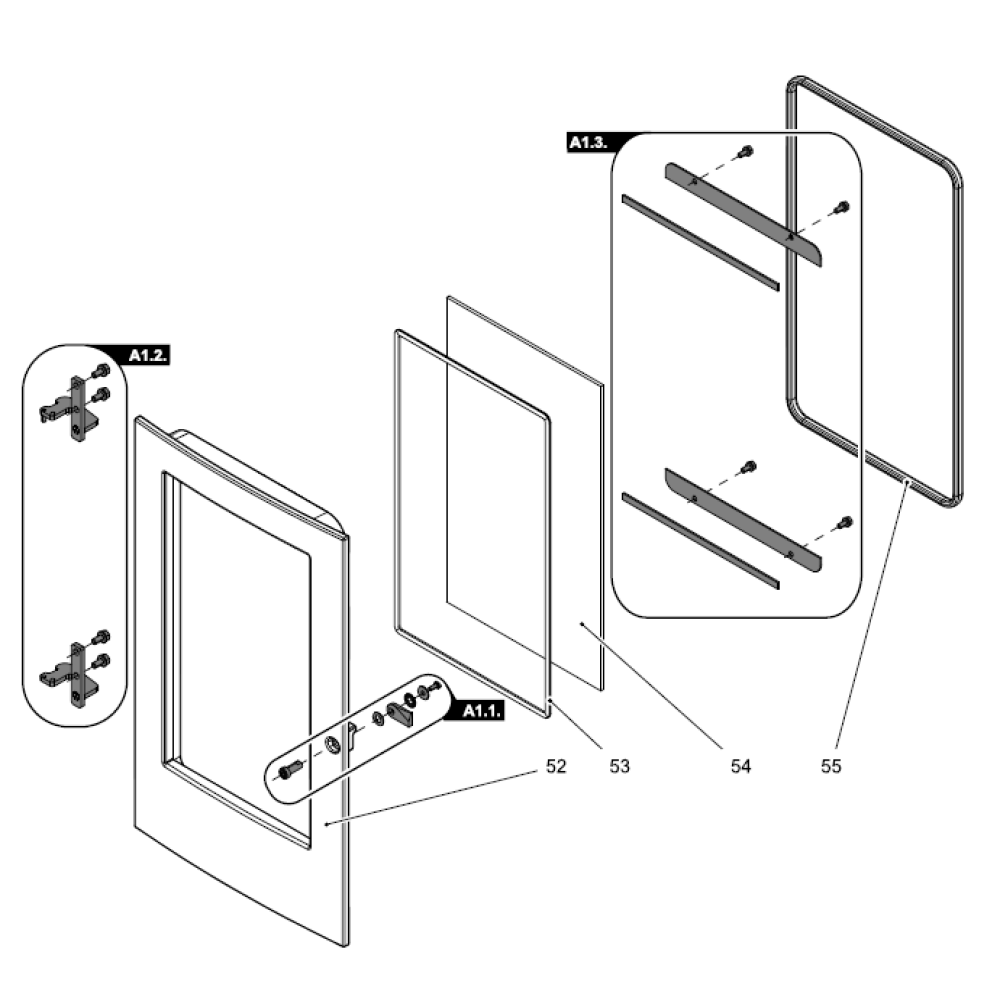 A1.3.

A1.2.

A1.1.

52

53

54

55