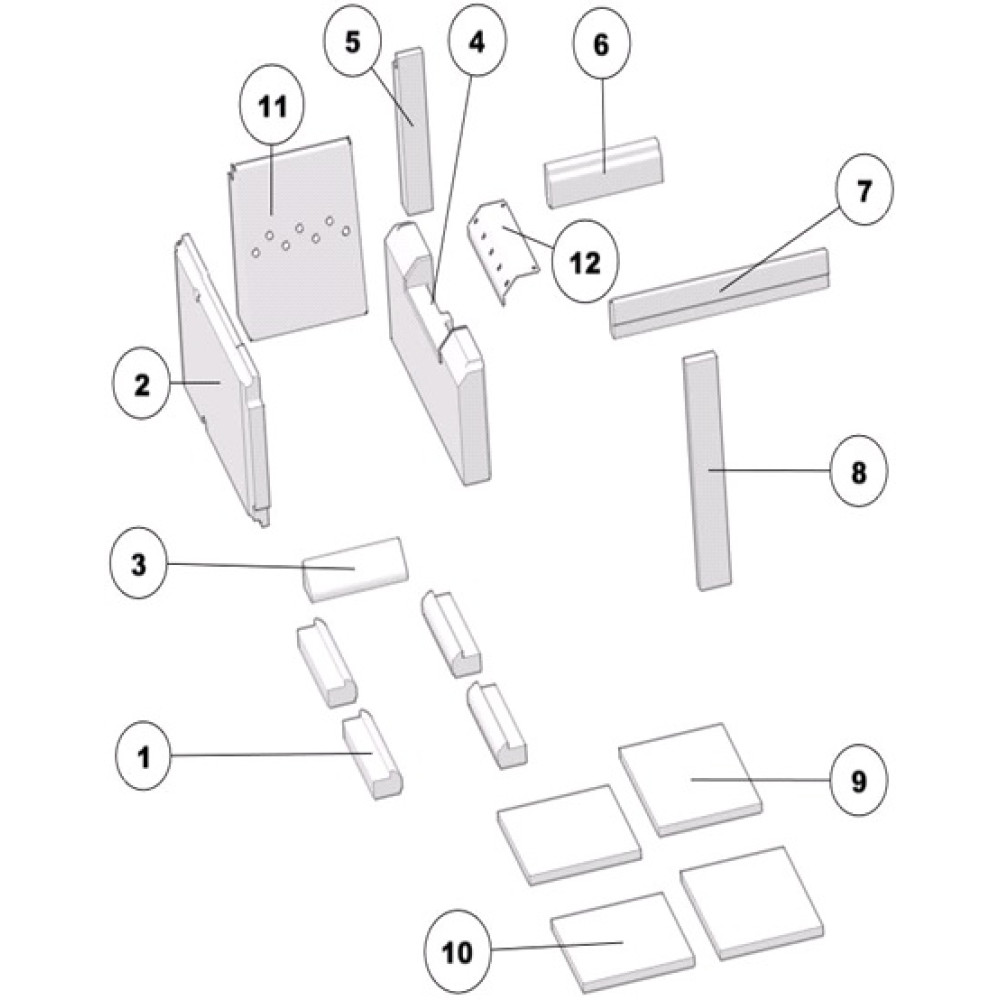 5
4
6
11
7
12
2
8
3
1
9
10