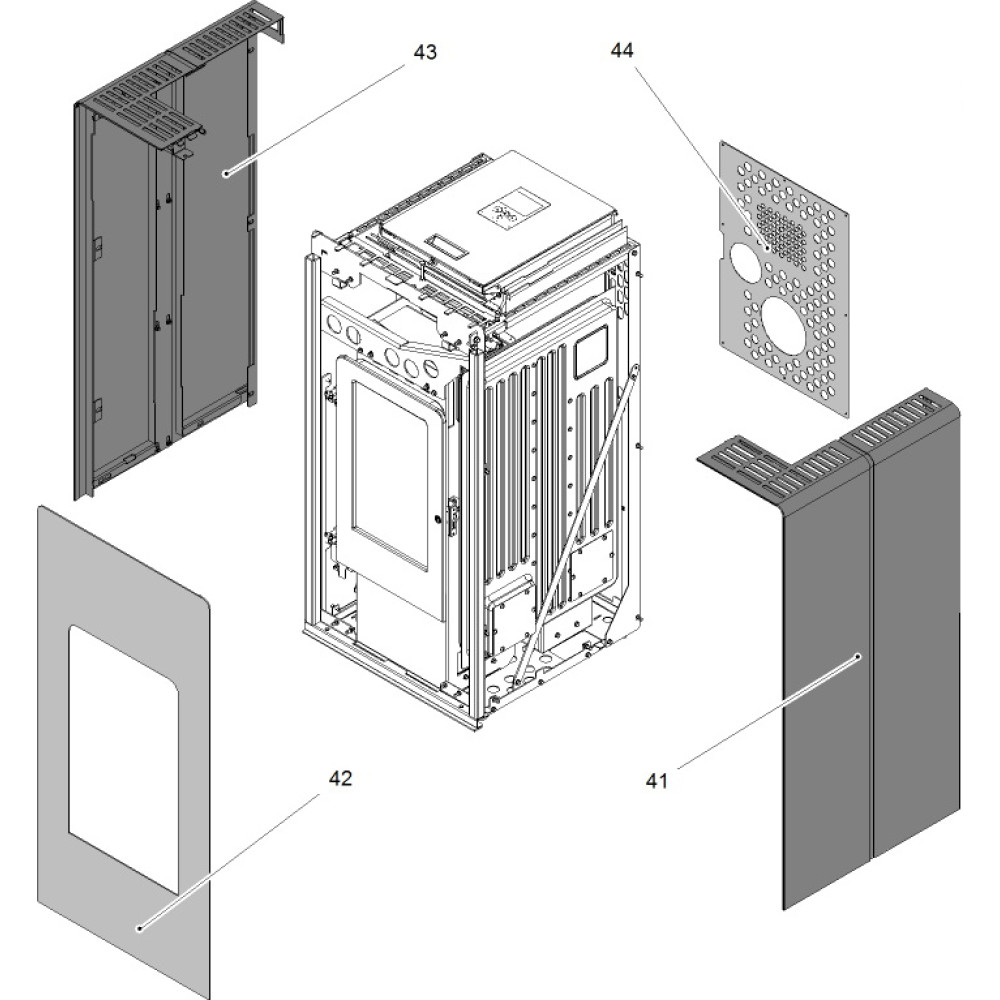 43
44
42
41