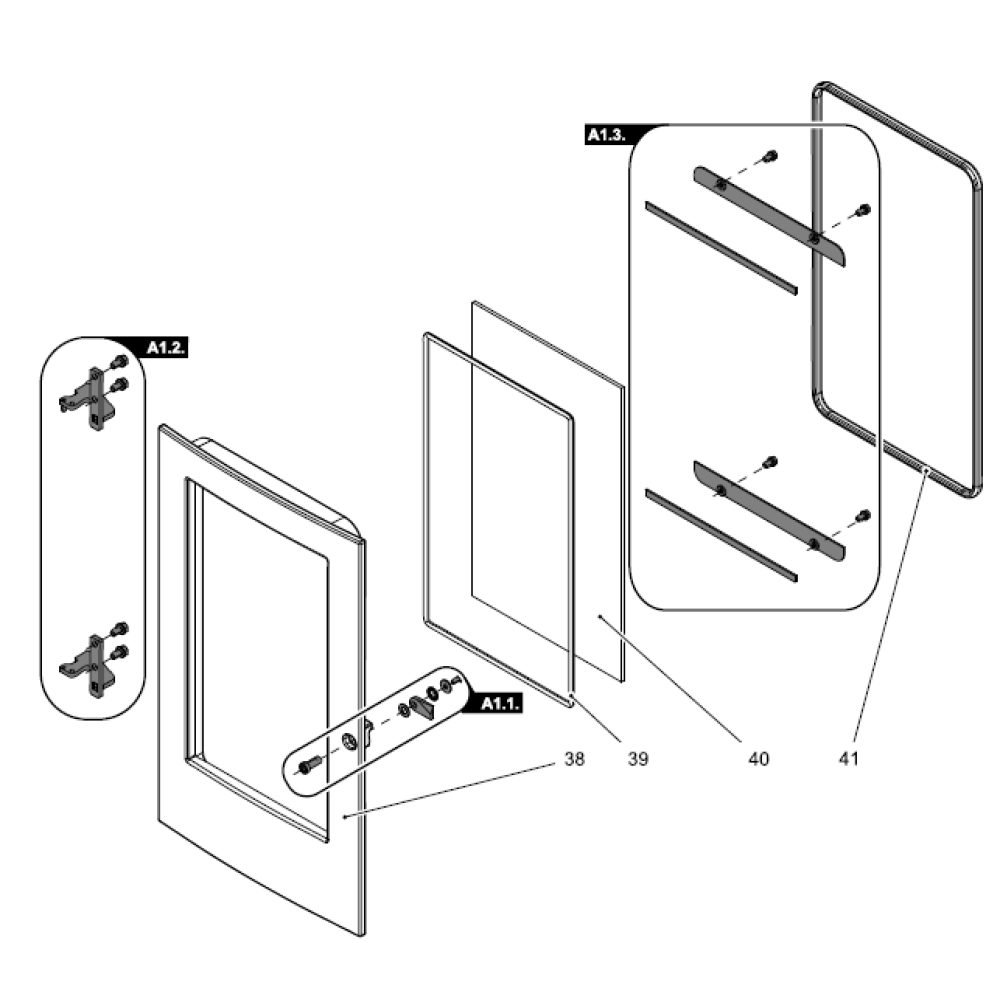 A1.3.

A1.2.

A1.1.

38

39

40

41