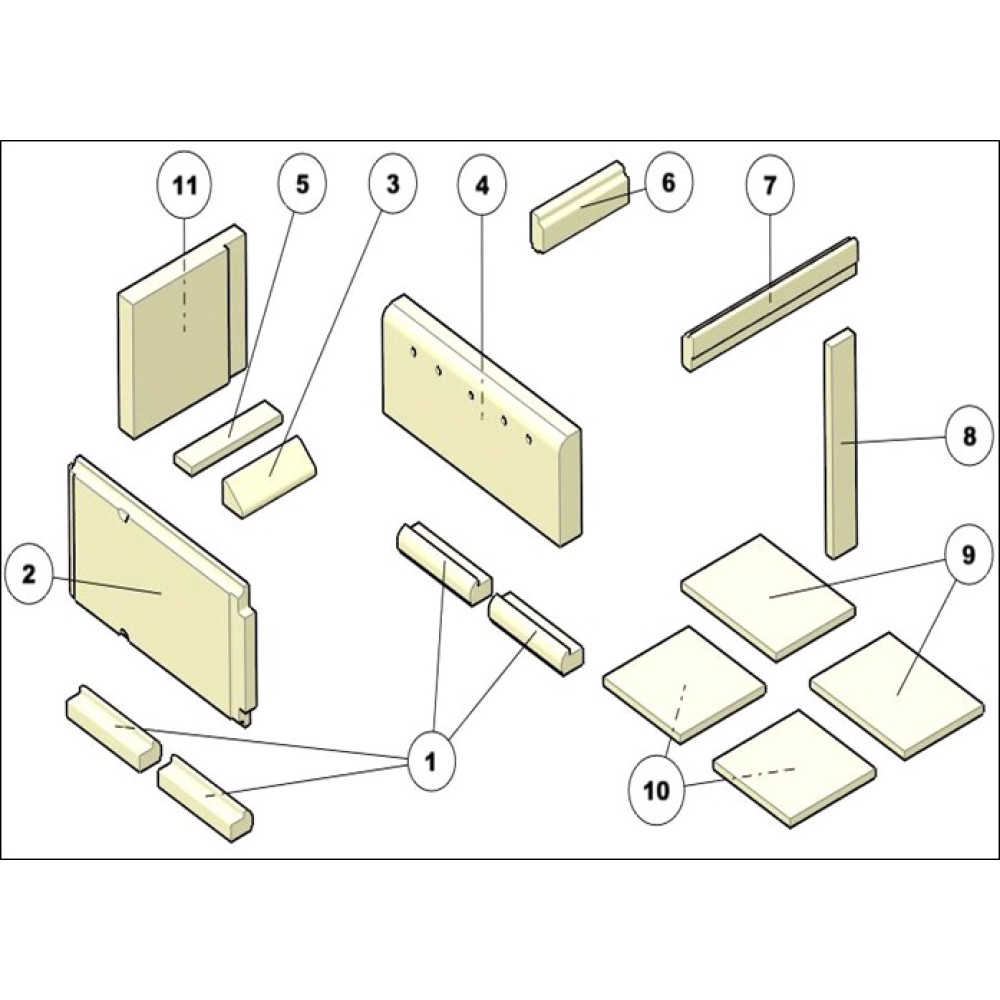 11
5
3
4
6
7
8
2
9
1
10