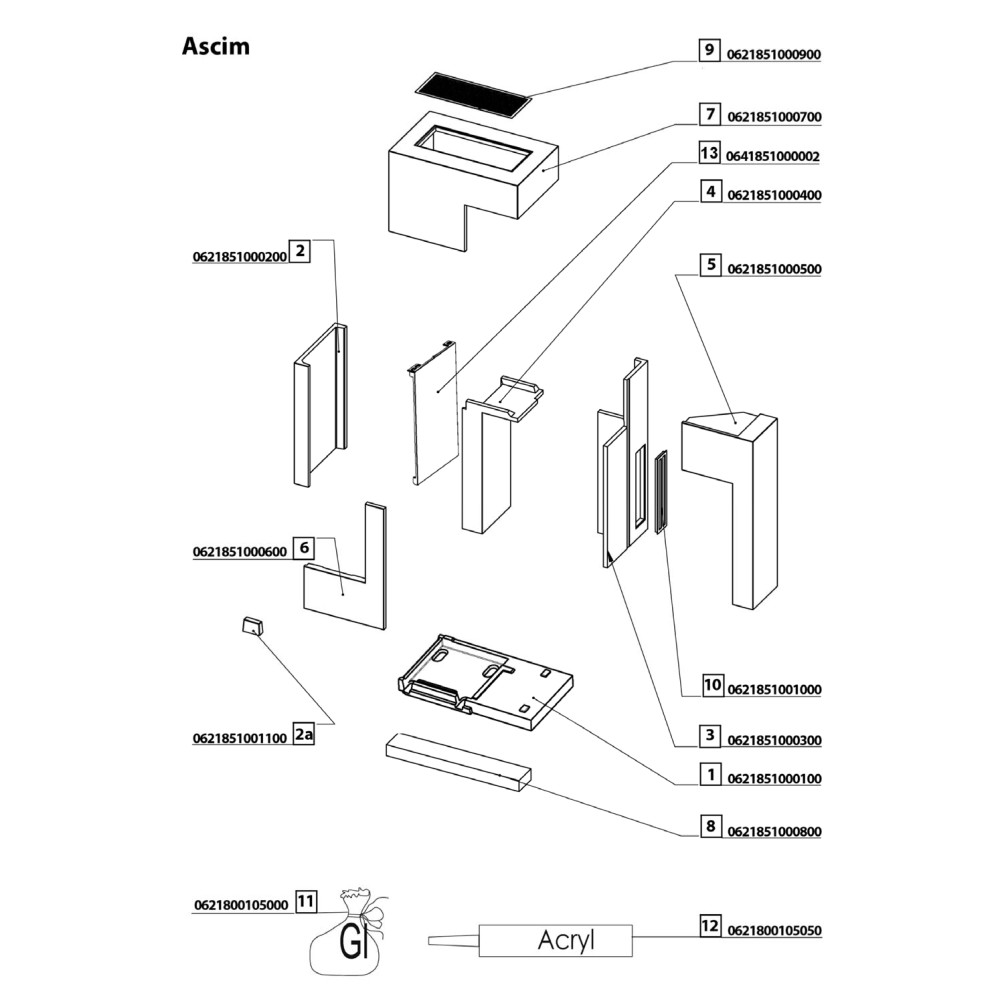 Ascim

9 0621851000900

7 0621851000700

13 0641851000002

4 0621851000400

0621851000200 2

5 0621851000500

0621851000600 6

10 0621851001000

0621851001100 2a

3 0621851000300

1 0621851000100

8 0621851000800

0621800105000 11

Gl

Acryl

12 0621800105050