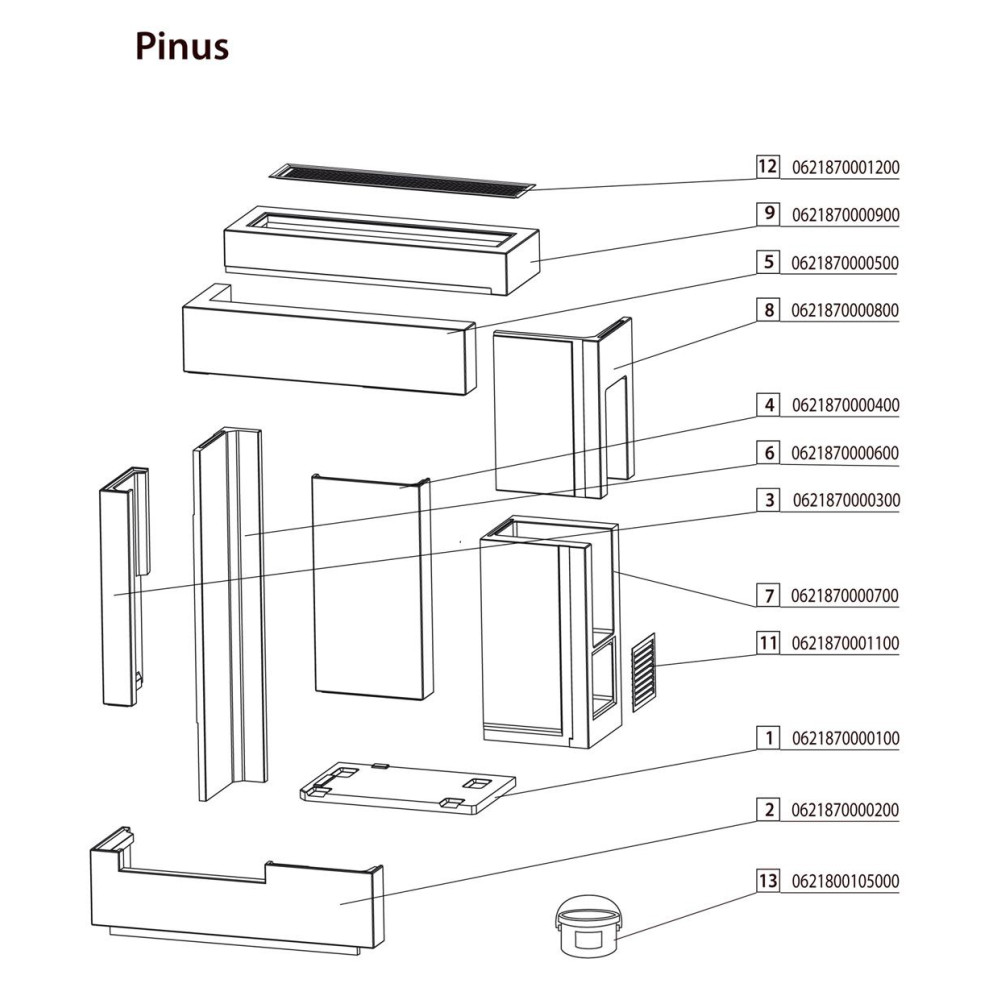 Pinus

12 0621870001200

9 0621870000900

5 0621870000500

8 0621870000800

4 0621870000400

6 0621870000600

3 0621870000300

7 0621870000700

11 0621870001100

1 0621870000100

2 0621870000200

13 0621800105000