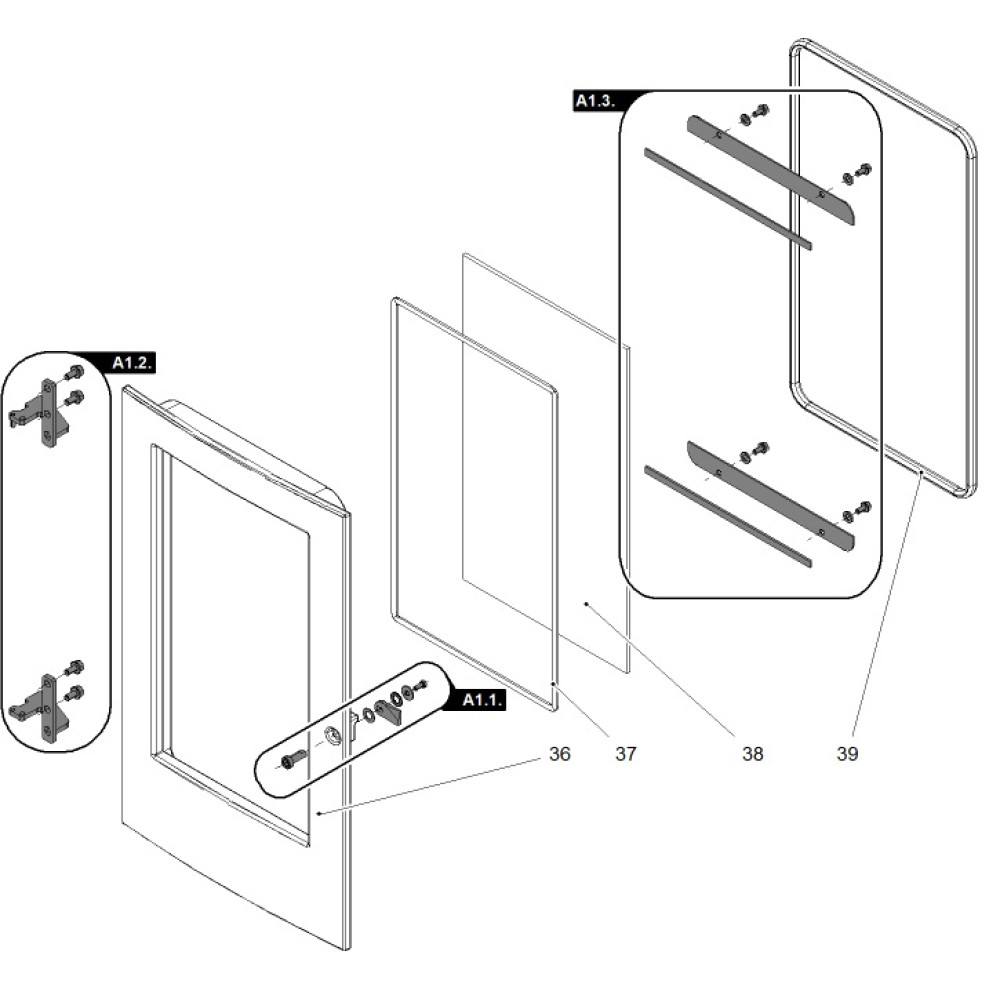 A1.3.

A1.2.

A1.1.

36

37

38

39