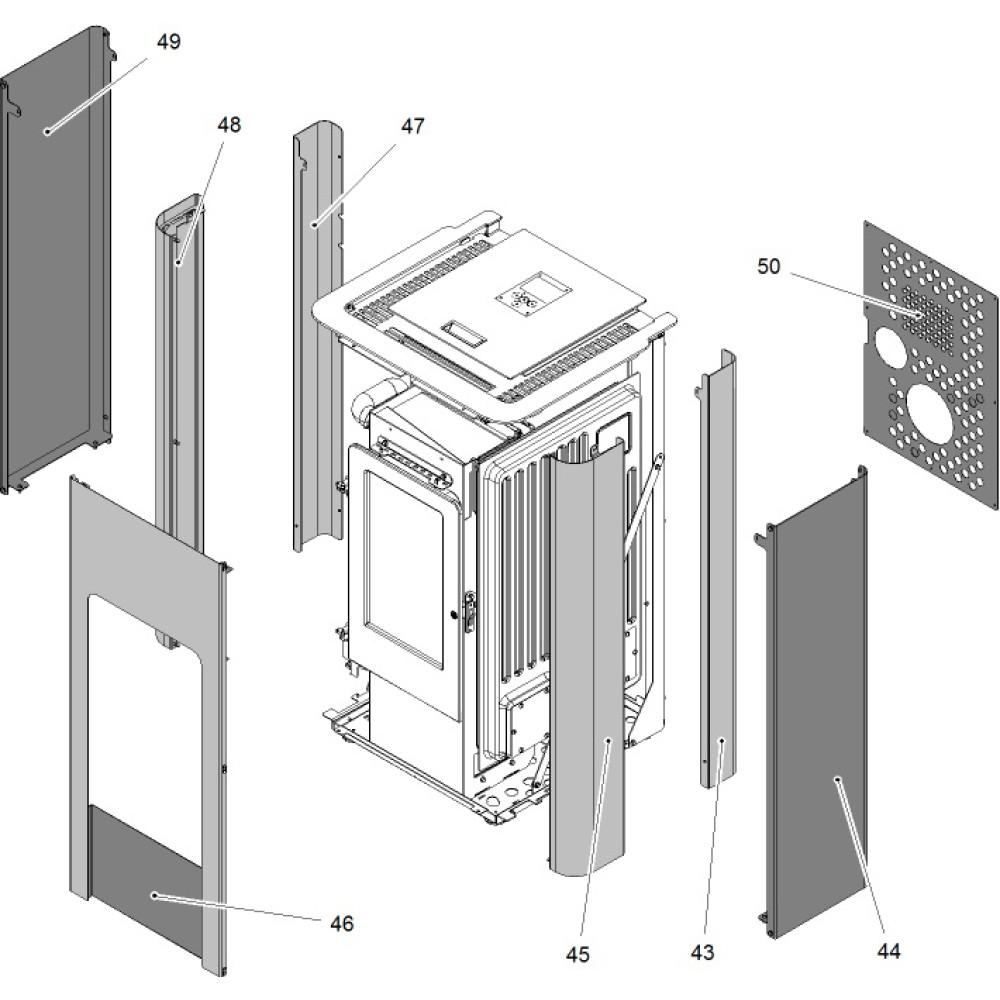 49
48
47
50
46
45
43
44