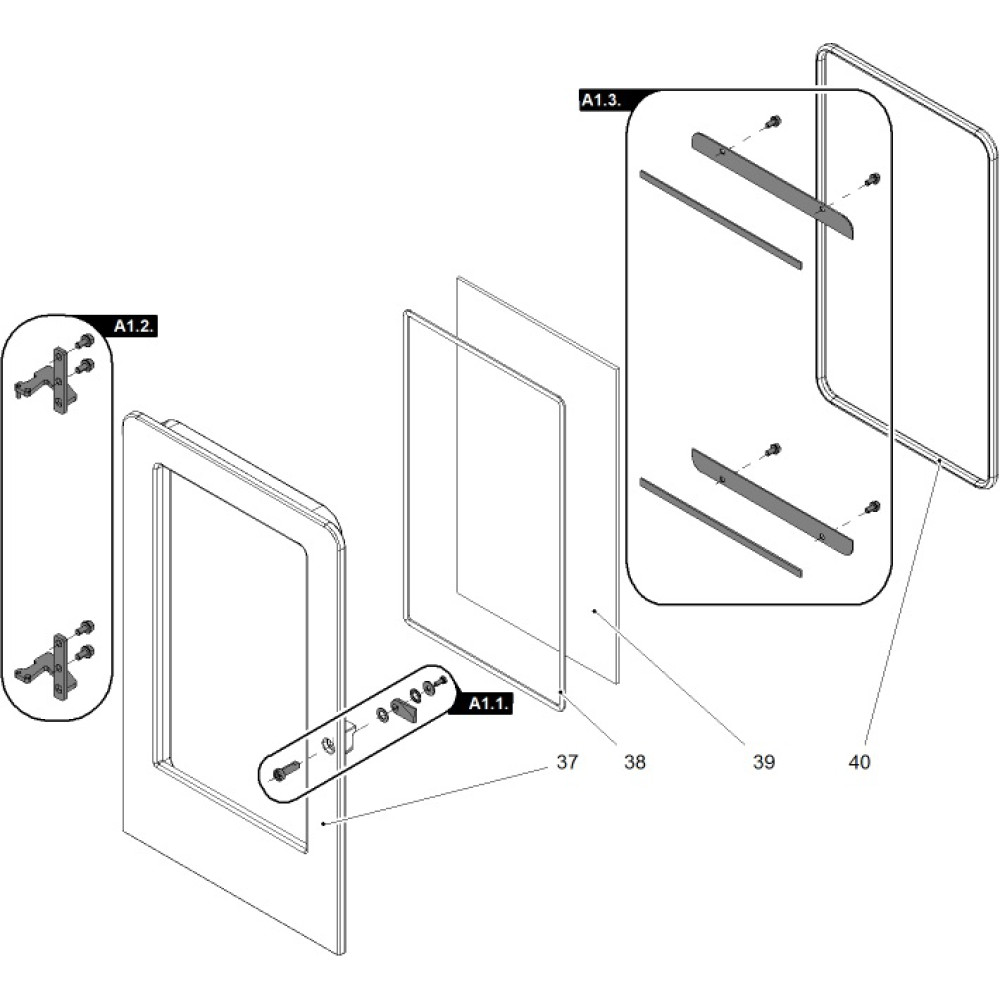 A1.3.

A1.2.

A1.1.

37

38

39

40