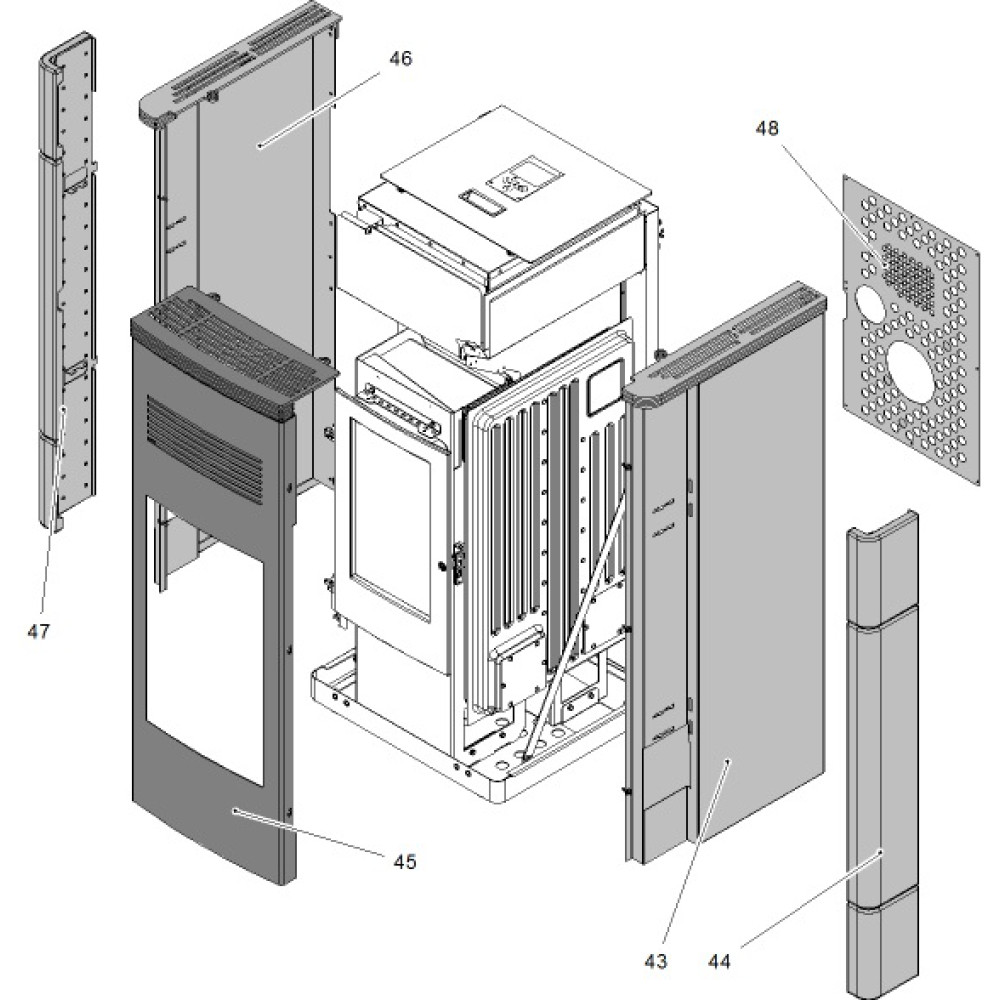 46
48
47
45
43
44