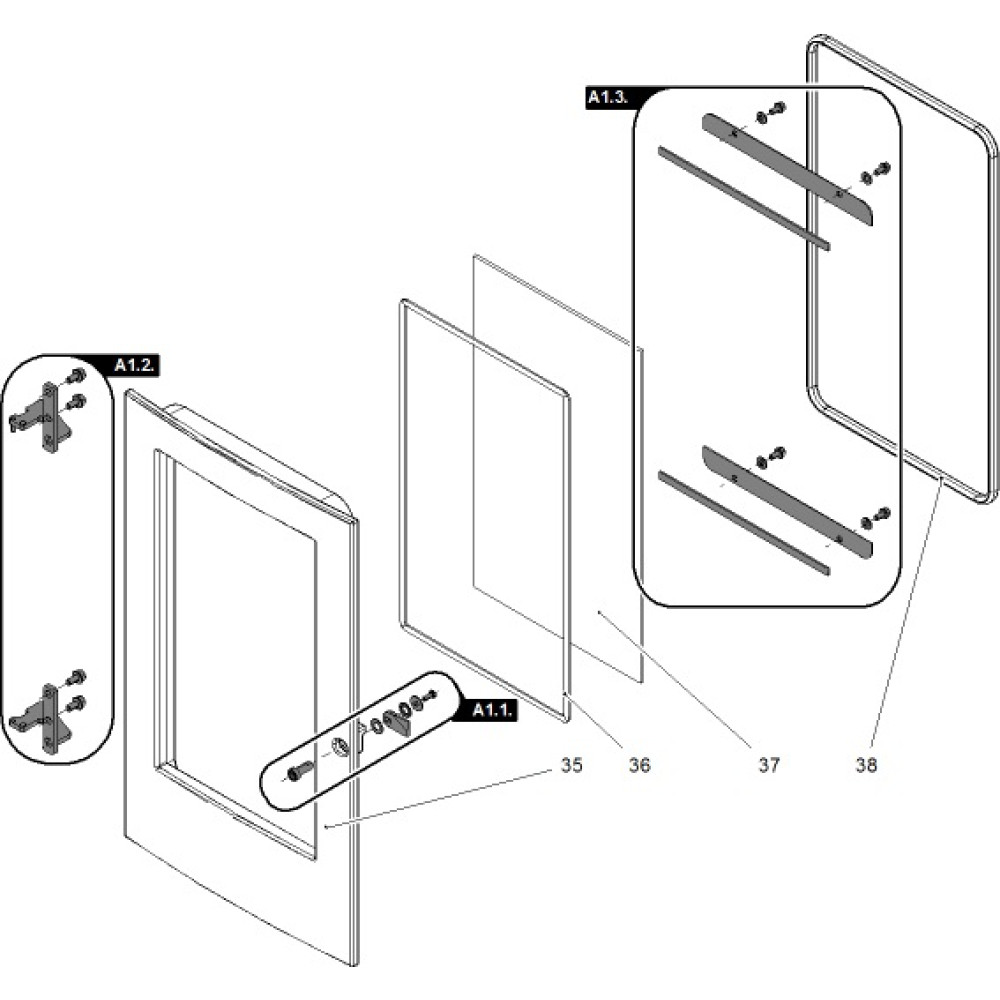 A1.3.

A1.2.

A1.1.

35

36

37

38