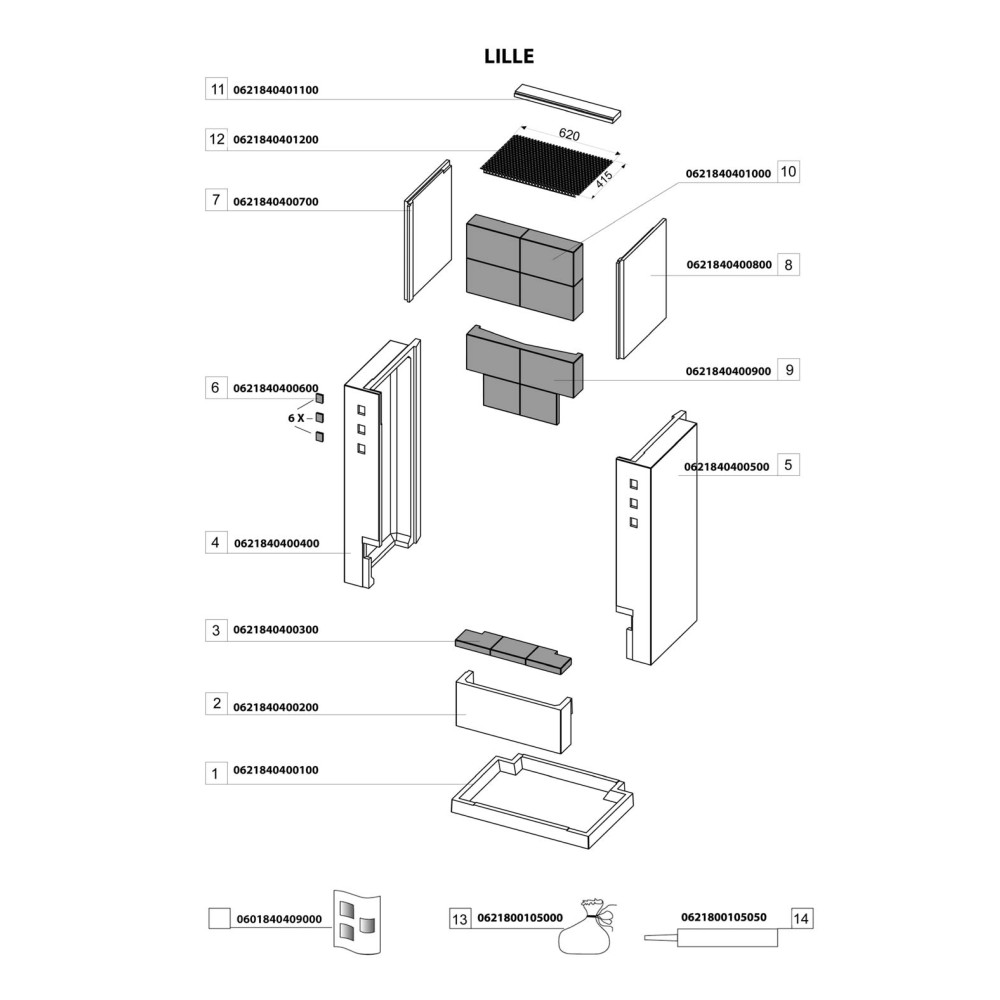 LILLE

11 0621840401100

12 0621840401200

620

415

7 0621840400700

0621840401000 10

0621840400800 8

0621840400900 9

6 0621840400600

6 X

0621840400500 5

4 0621840400400

3 0621840400300

2 0621840400200

1 0621840400100

0601840409000

13 0621800105000

0621800105050 14