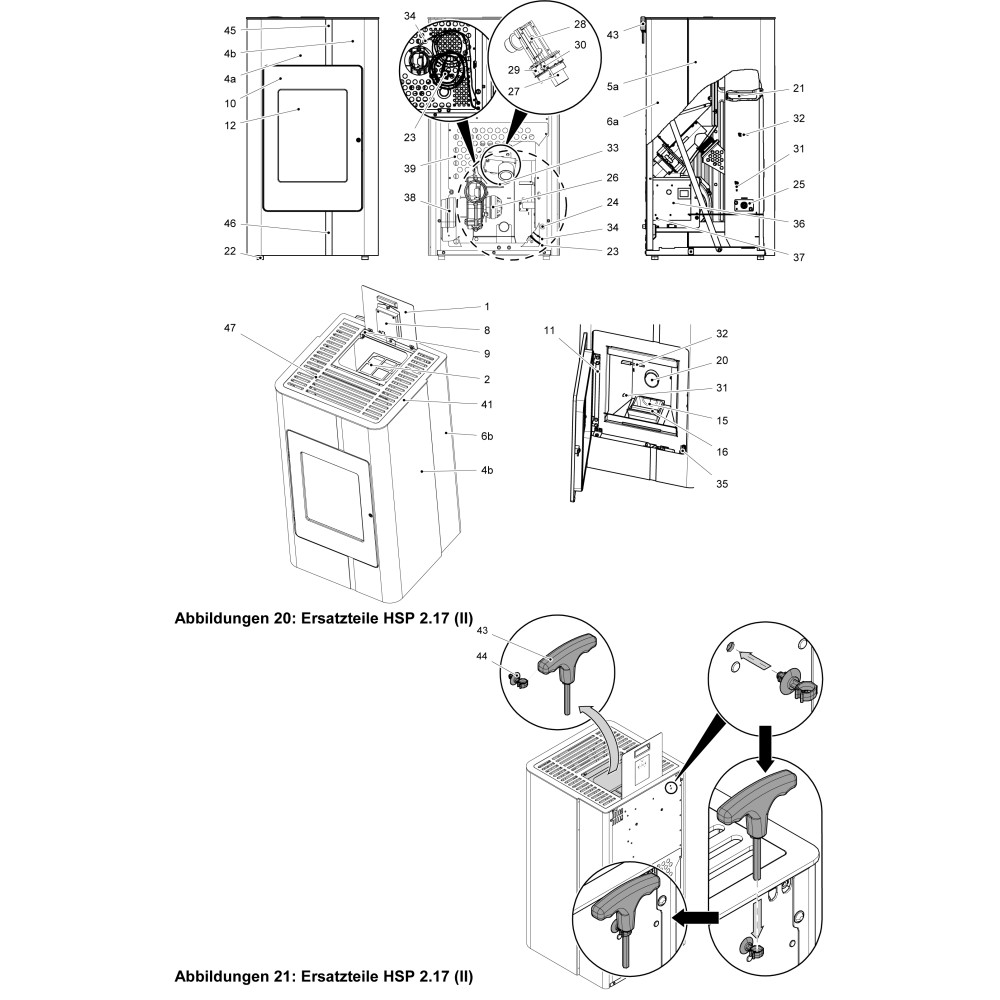 45
4b
4a
10
12
46
22

34
28
30
29
27
23
39
38
33
26
24
34
23

43
5a
6a
21
32
31
25
36
37

47
1
8
9
2
41
6b
4b

11
32
20
31
15
16
35

Abbildungen 20: Ersatzteile HSP 2.17 (II)

43
44

Abbildungen 21: Ersatzteile HSP 2.17 (II)