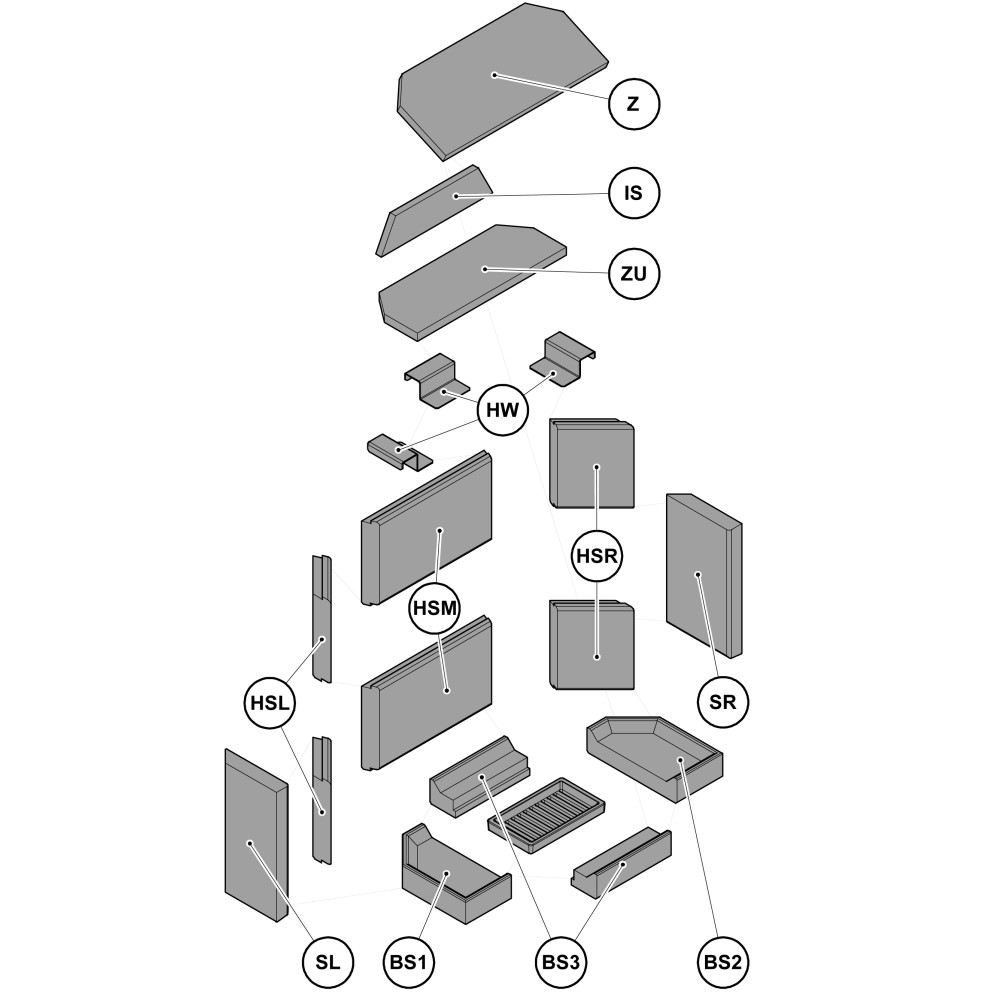 Z
IS
ZU
HW
HSR
HSM
HSL
SR
SL
BS1
BS3
BS2