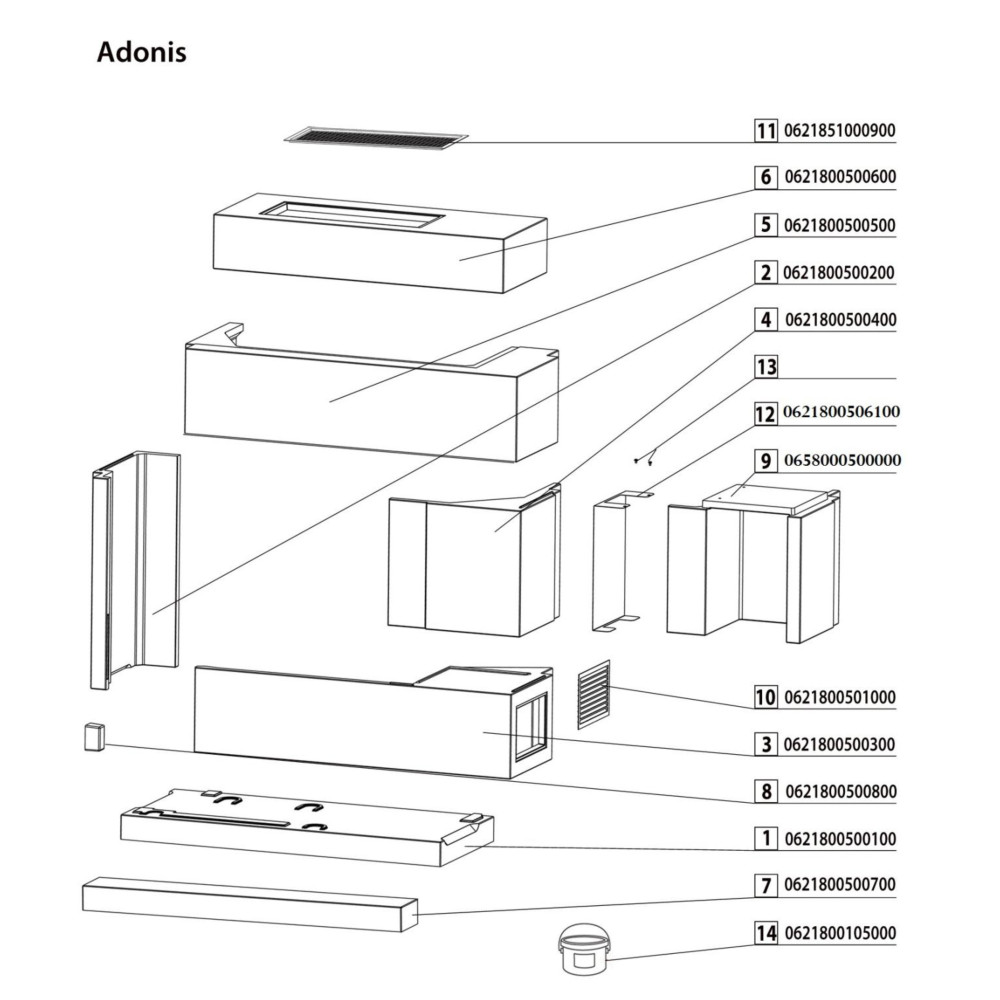 Adonis

11 0621851000900
6 0621800500600
5 0621800500500
2 0621800500200
4 0621800500400
13
12 0621800506100
9 0658000500000
10 0621800501000
3 0621800500300
8 0621800500800
1 0621800500100
7 0621800500700
14 0621800105000