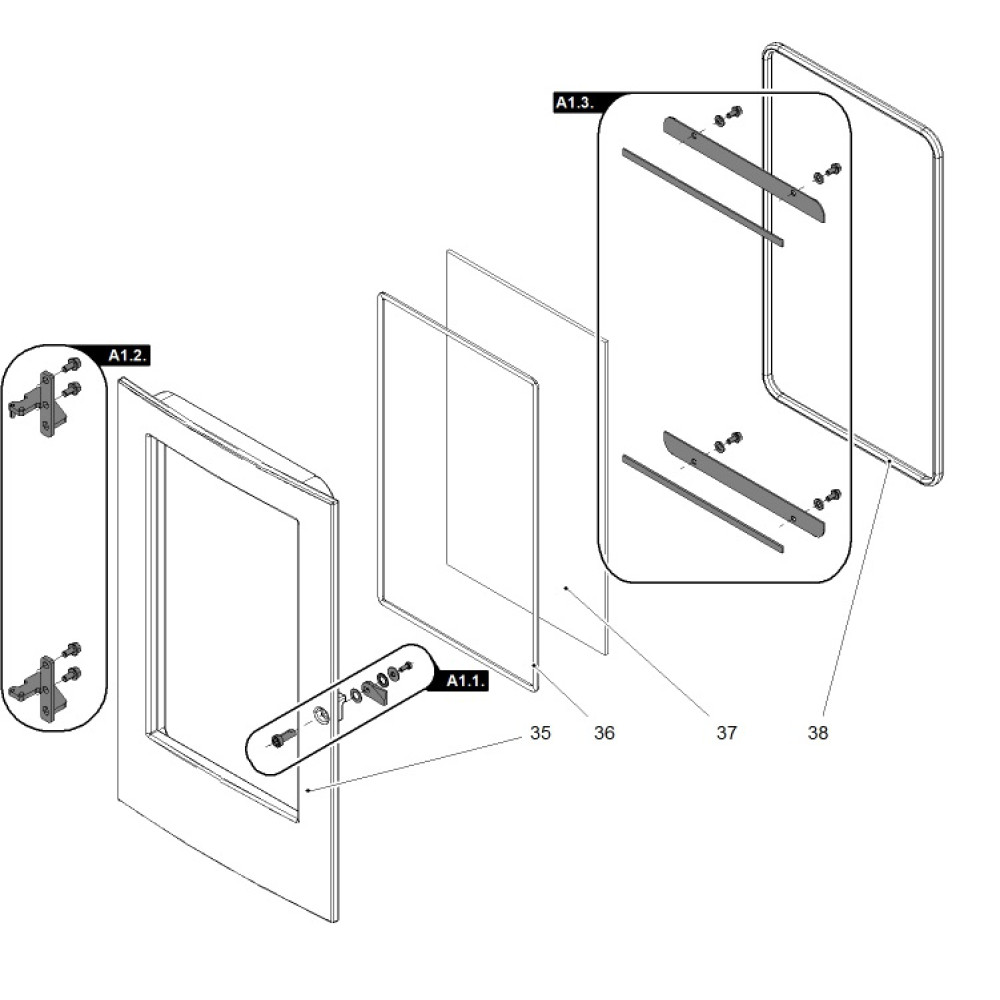 A1.3.

A1.2.

A1.1.

35

36

37

38