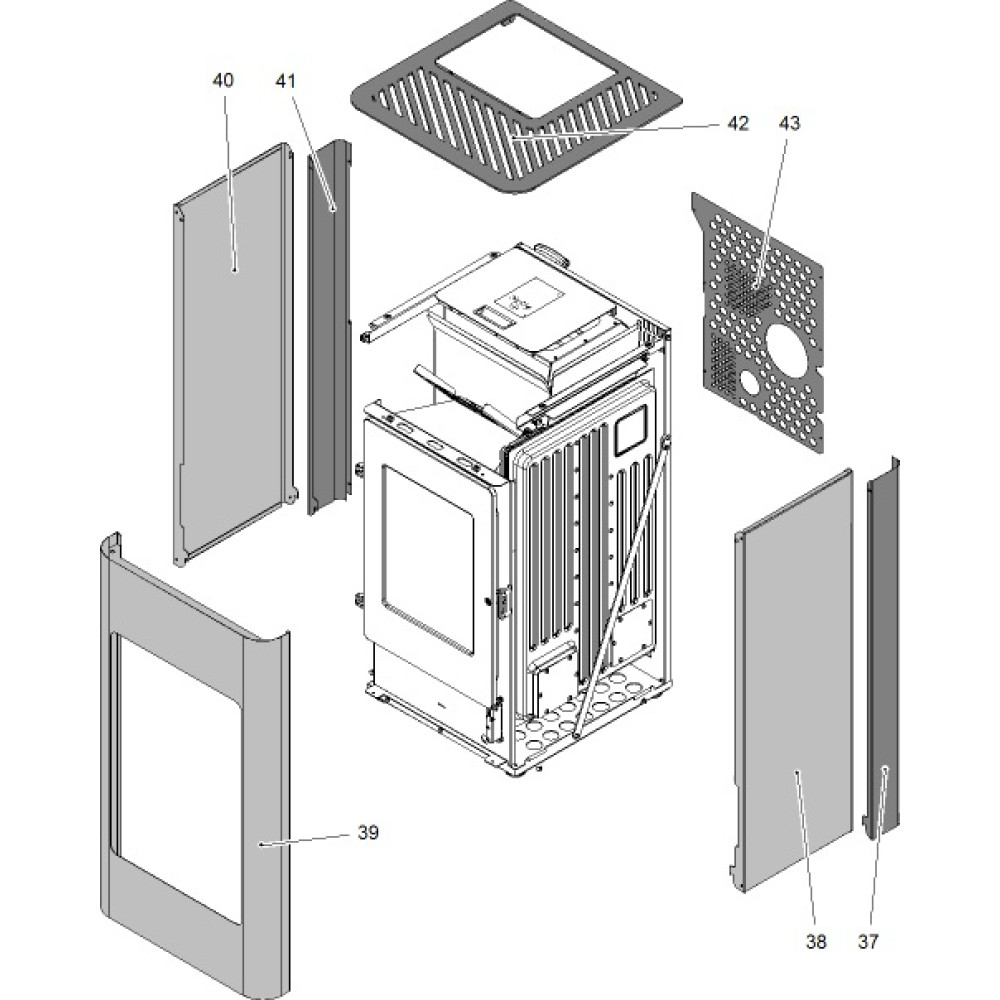 40
41
42
43
39
38
37