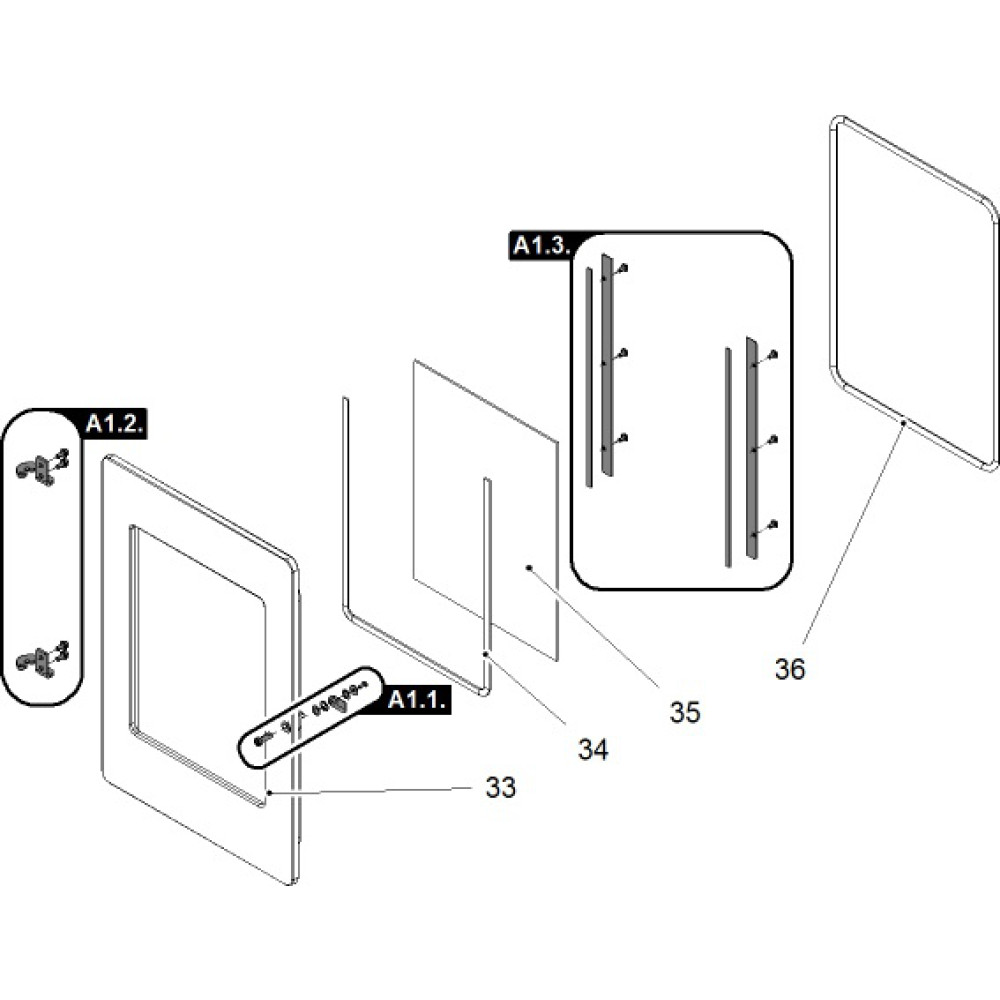 A1.3.

A1.2.

A1.1.

36

35

34

33