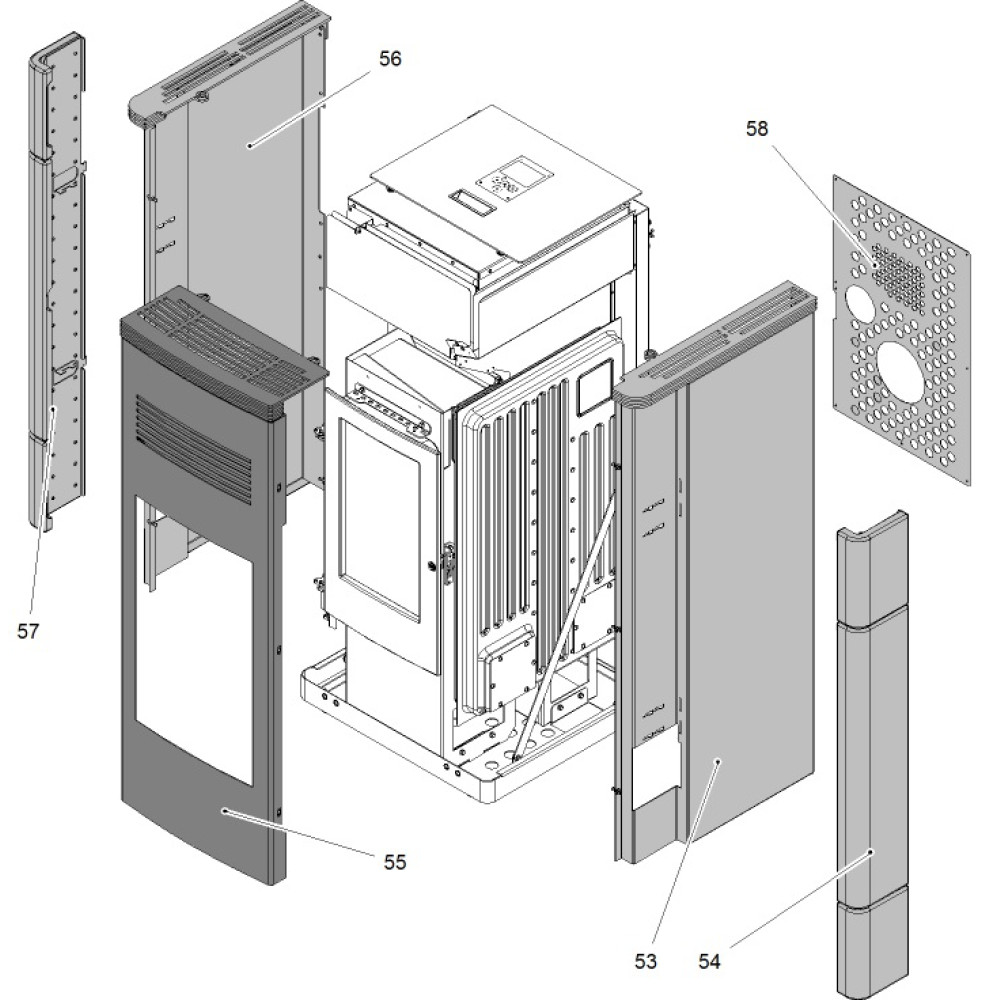 56
58
57
55
53
54