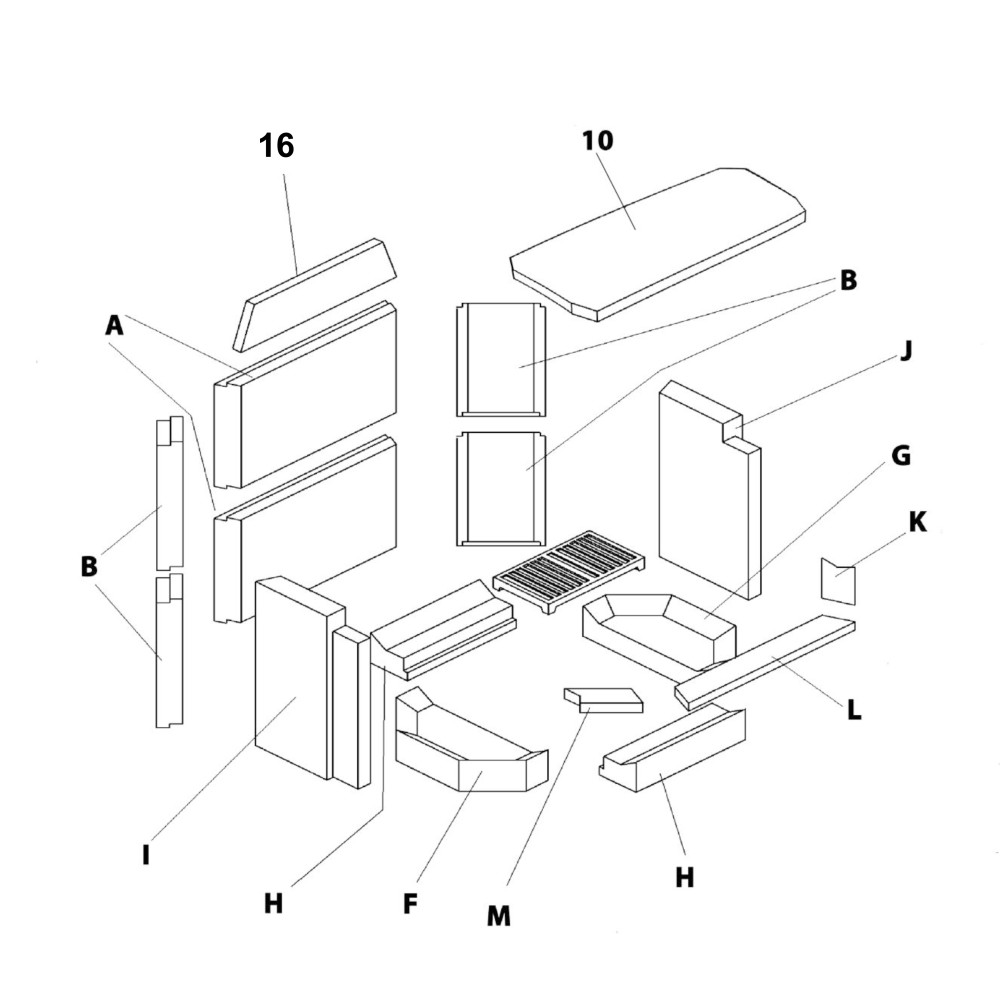 16
10
A
B
J
G
K
B
L
I
H
F
M
H