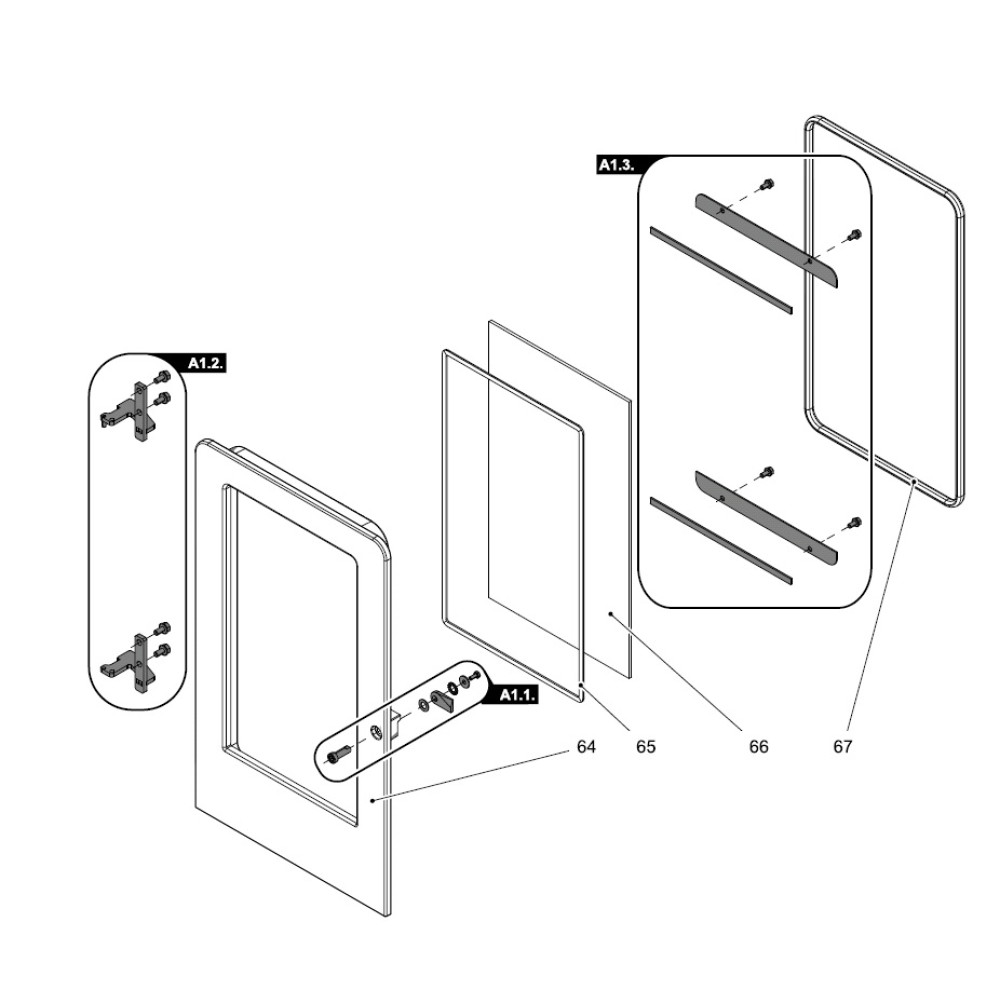 A1.3.

A1.2.

A1.1.

64

65

66

67