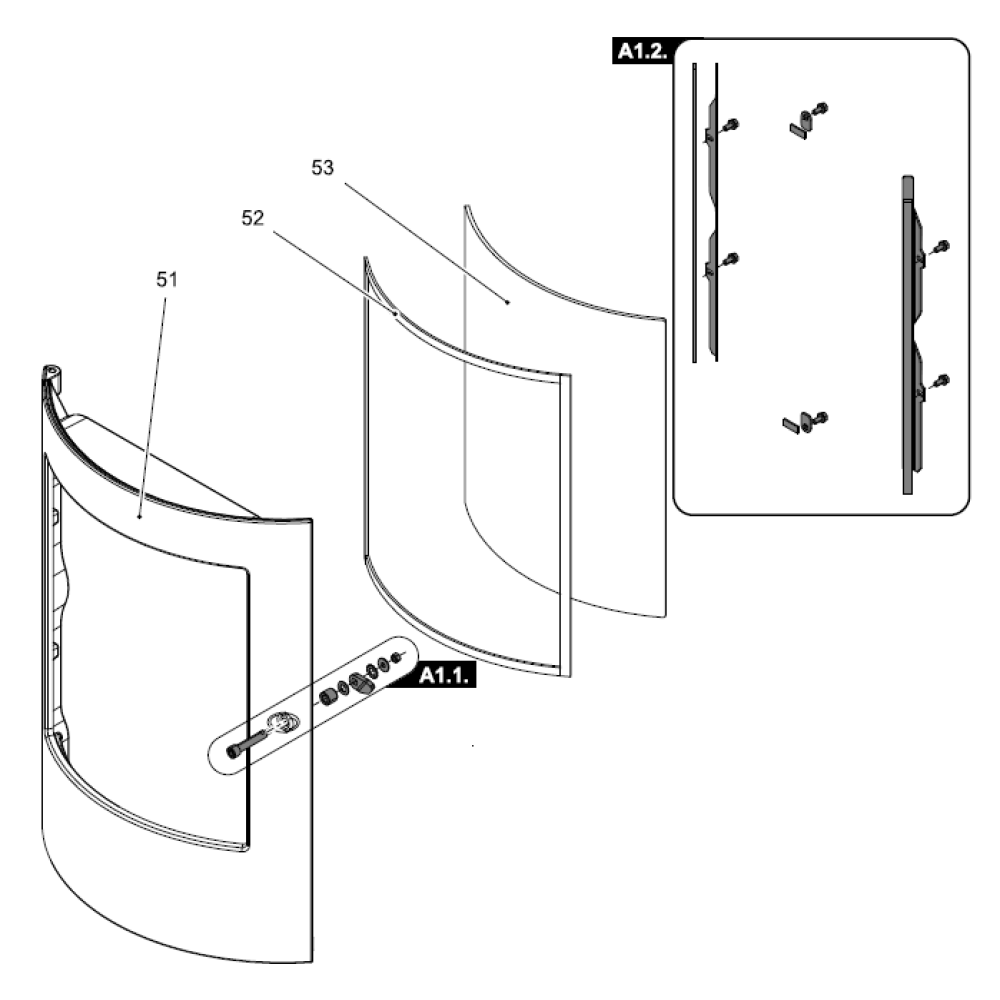 A1.2.

53

52

51

A1.1.