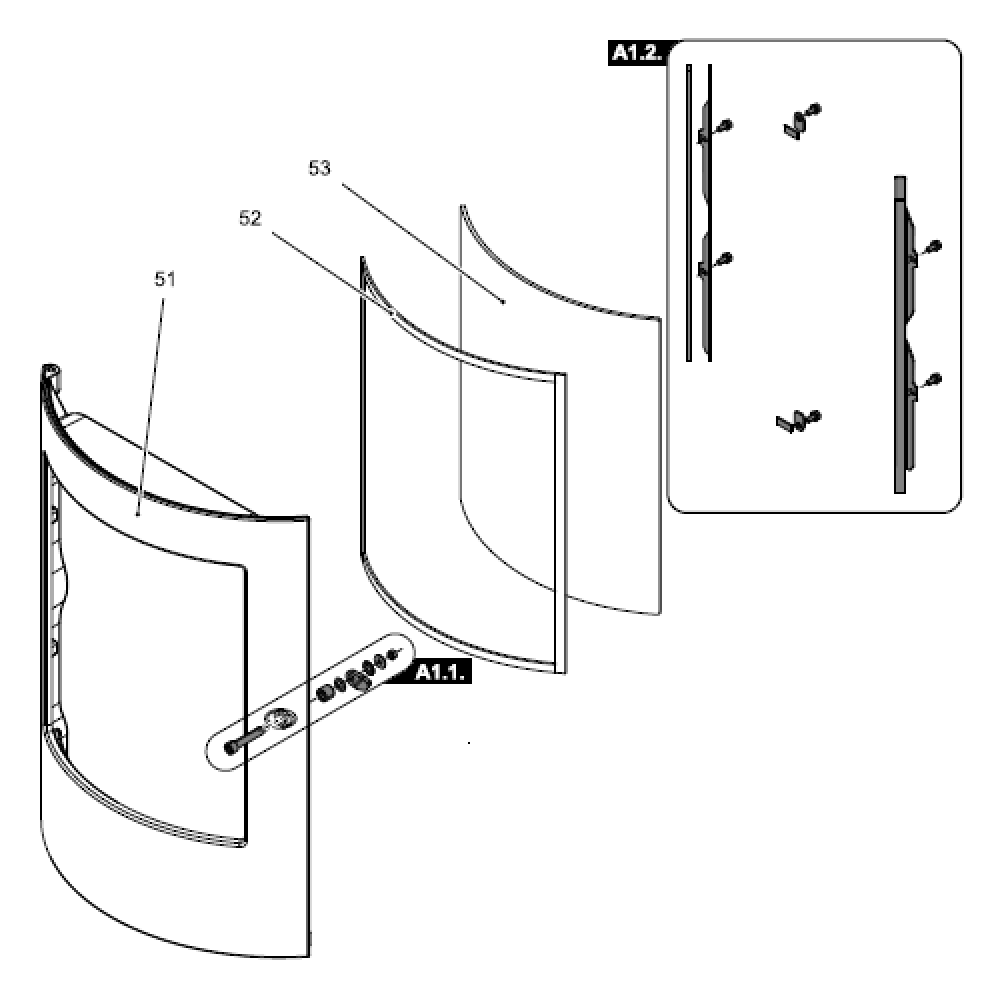 A1.2.

53

52

51

A1.1.