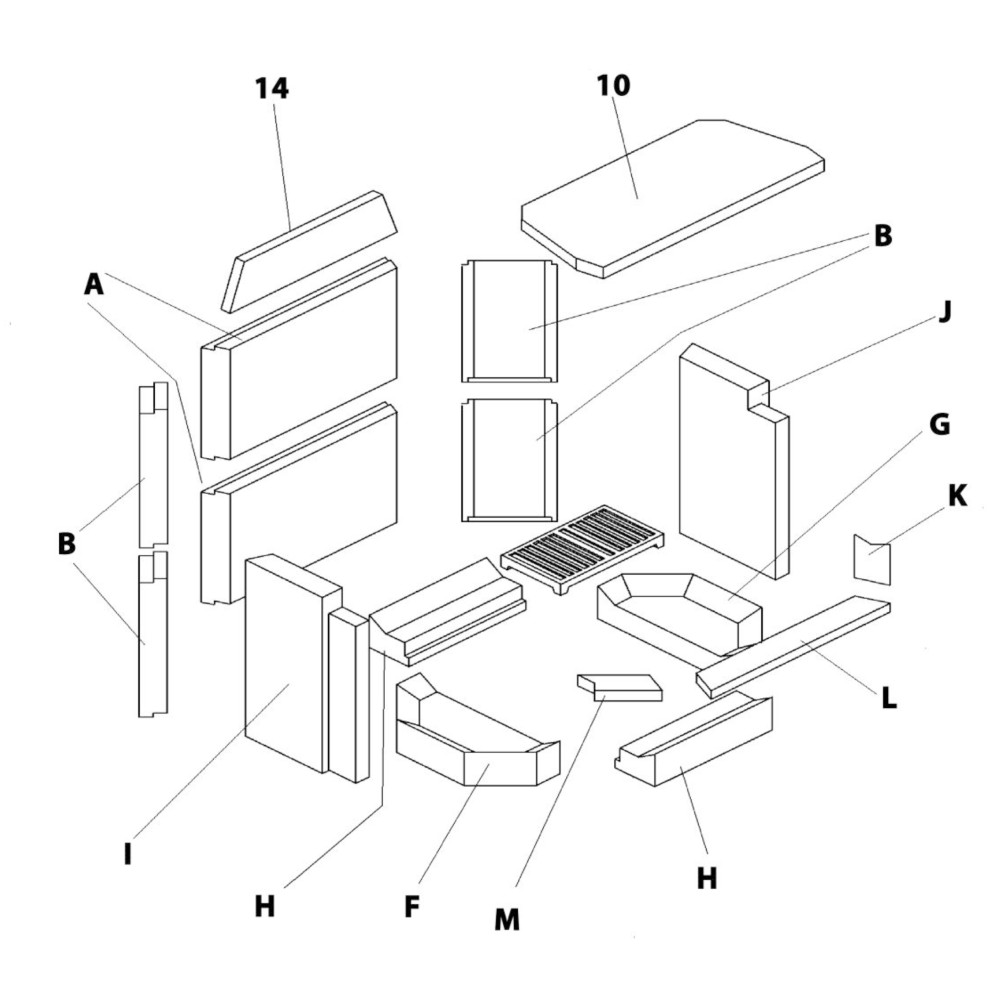 14
10
A
B
J
G
K
B
L
I
H
F
M
H